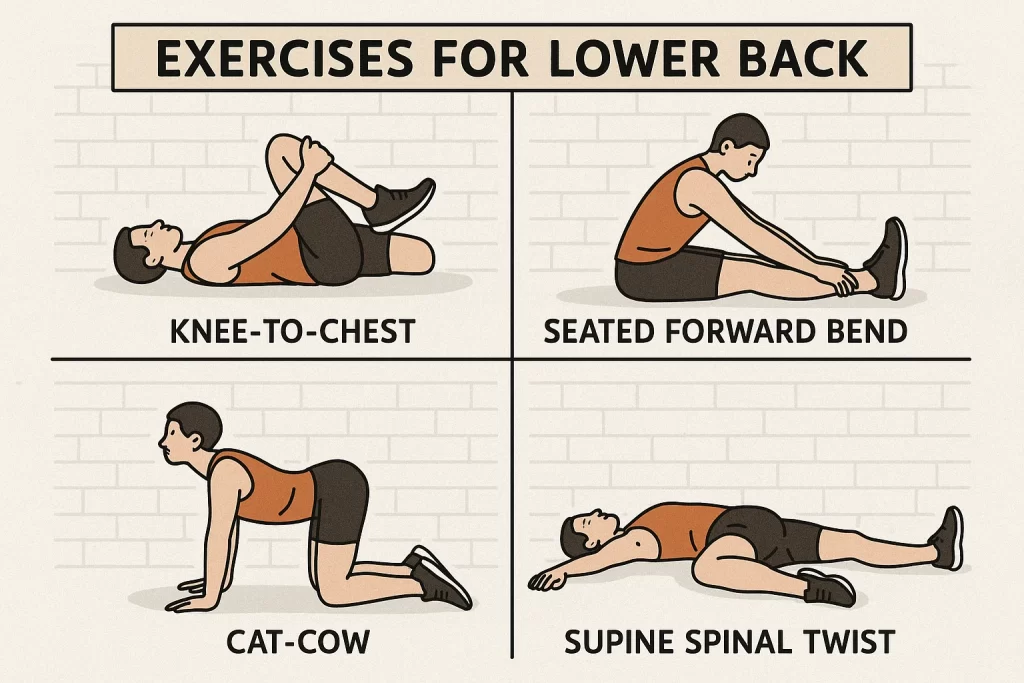 EXERCISES FOR LOWER BACK

KNEE-TO-CHEST

SEATED FORWARD BEND

CAT-COW

SUPINE SPINAL TWIST